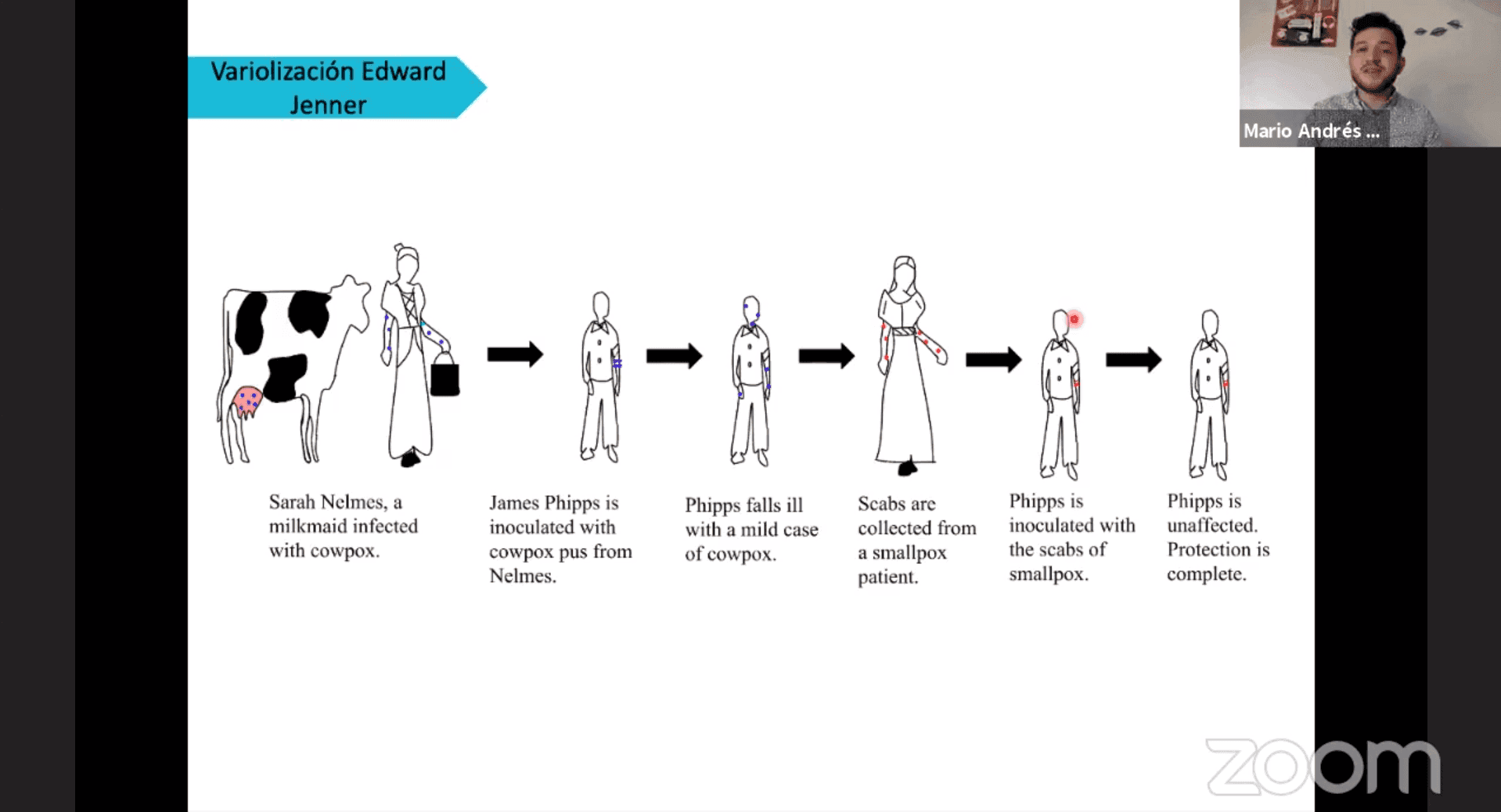 Variolización Edward Jenner

Mario Andrés ...

Sarah Nelmes, a milkmaid infected with cowpox.

James Phipps is inoculated with cowpox pus from Nelmes.

Phipps falls ill with a mild case of cowpox.

Scabs are collected from a smallpox patient.

Phipps is inoculated with the scabs of smallpox.

Phipps is unaffected. Protection is complete.

zoom